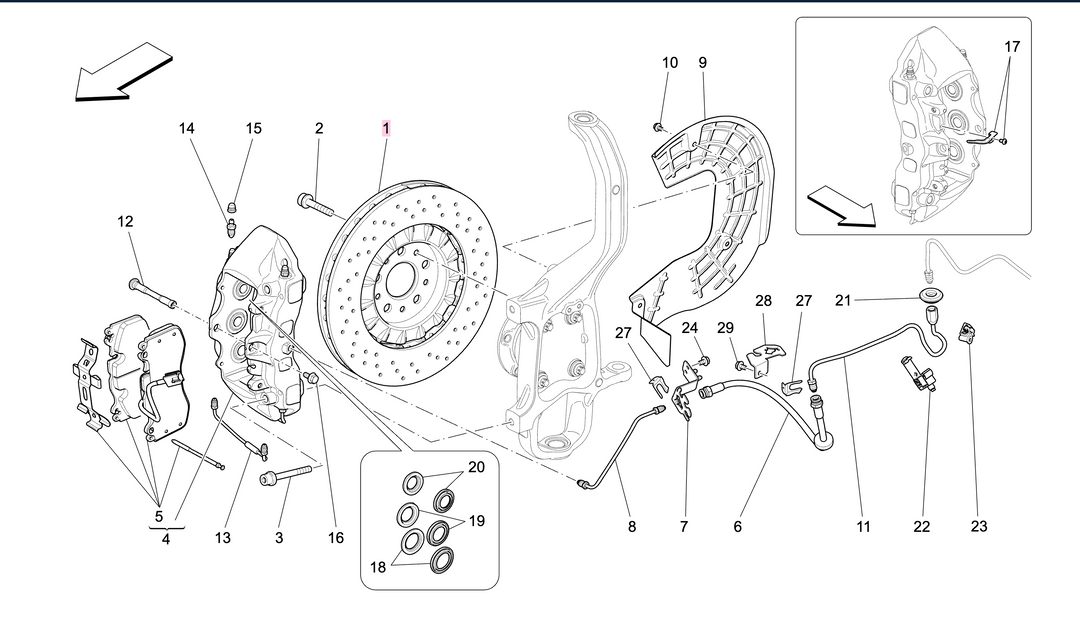 10 9 17
14 15 2 1
12
28 27 21
27 24 29
20
19
18
5
4
13 3 16 8 7 6 11 22 23